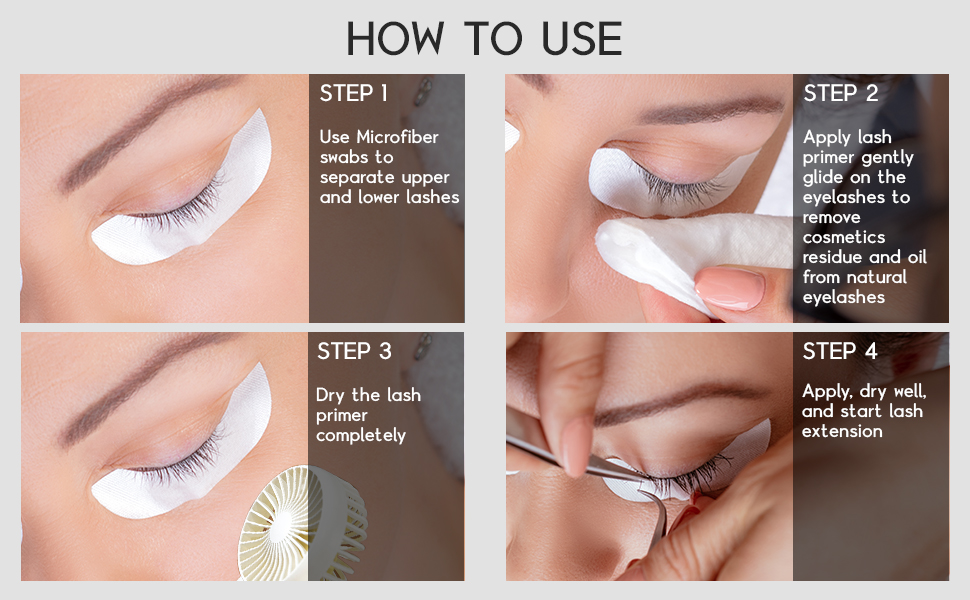 HOW TO USE

STEP 1

Use Microfiber swabs to separate upper and lower lashes

STEP 2

Apply lash primer gently glide on the eyelashes to remove cosmetics residue and oil from natural eyelashes

STEP 3

Dry the lash primer completely

STEP 4

Apply, dry well, and start lash extension